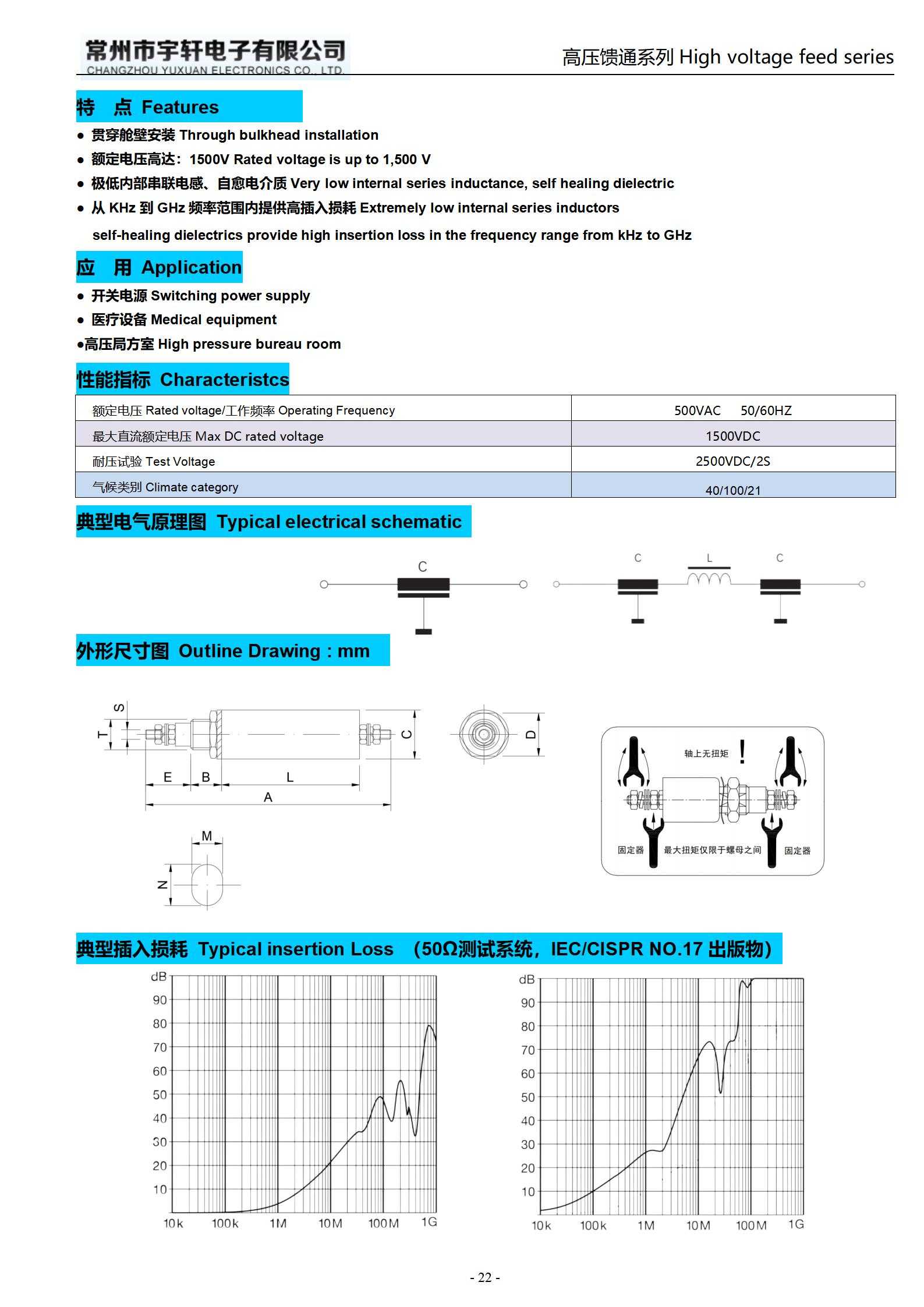 常州市宇轩电子有限公司
CHANGZHOU YUXUAN ELECTRONICS CO., LTD.

高压馈通系列 High voltage feed series

特 点 Features

● 贯穿舱壁安装 Through bulkhead installation
● 额定电压高达：1500V Rated voltage is up to 1,500 V
● 极低内部串联电感、自愈电介质 Very low internal series inductance, self healing dielectric
● 从 KHz 到 GHz 频率范围内提供高插入损耗 Extremely low internal series inductors self-healing dielectrics provide high insertion loss in the frequency range from kHz to GHz

应 用 Application

● 开关电源 Switching power supply
● 医疗设备 Medical equipment
●高压局方室 High pressure bureau room

性能指标 Characteristcs

| 额定电压 Rated voltage/工作频率 Operating Frequency | 500VAC 50/60HZ |
|---|---|
| 最大直流额定电压 Max DC rated voltage | 1500VDC |
| 耐压试验 Test Voltage | 2500VDC/2S |
| 气候类别 Climate category | 40/100/21 |

典型电气原理图 Typical electrical schematic

C
C L C

外形尺寸图 Outline Drawing : mm

S T E B L A C D M N

轴上无扭矩 !
固定器 最大扭矩仅限于螺母之间 固定器

典型插入损耗 Typical insertion Loss (50Ω测试系统，IEC/CISPR NO.17 出版物)

dB 90 80 70 60 50 40 30 20 10
10k 100k 1M 10M 100M 1G

dB 90 80 70 60 50 40 30 20 10
10k 100k 1M 10M 100M 1G

- 22 -